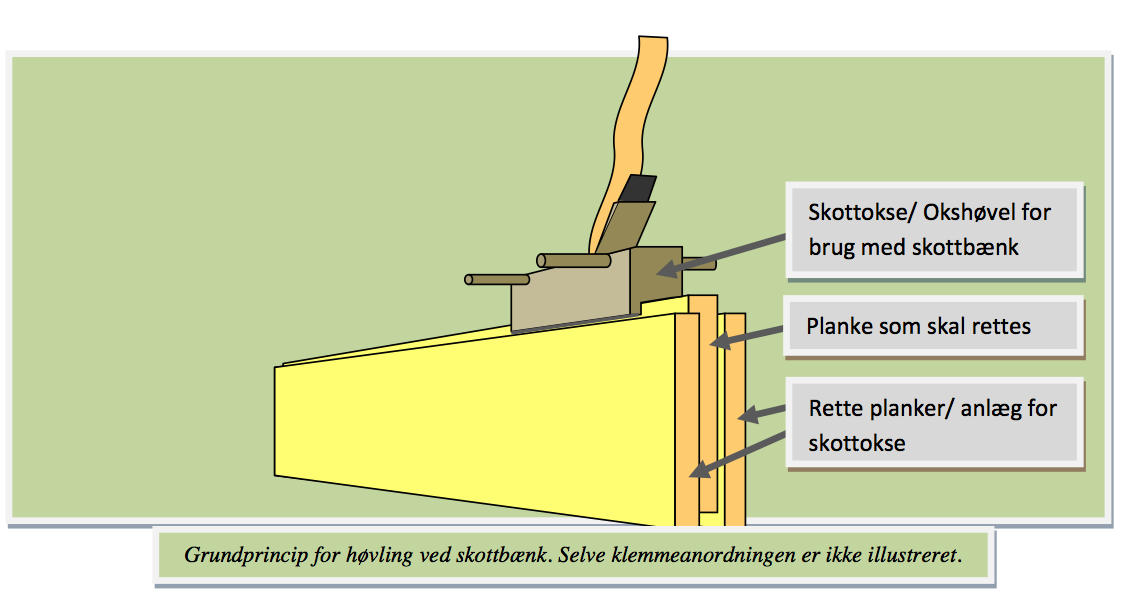 Skottokse/ Okshøvel for brug med skottbænk

Planke som skal rettes

Rette planker/ anlæg for skottokse

Grundprincip for høvling ved skottbænk. Selve klemmeanordningen er ikke illustreret.